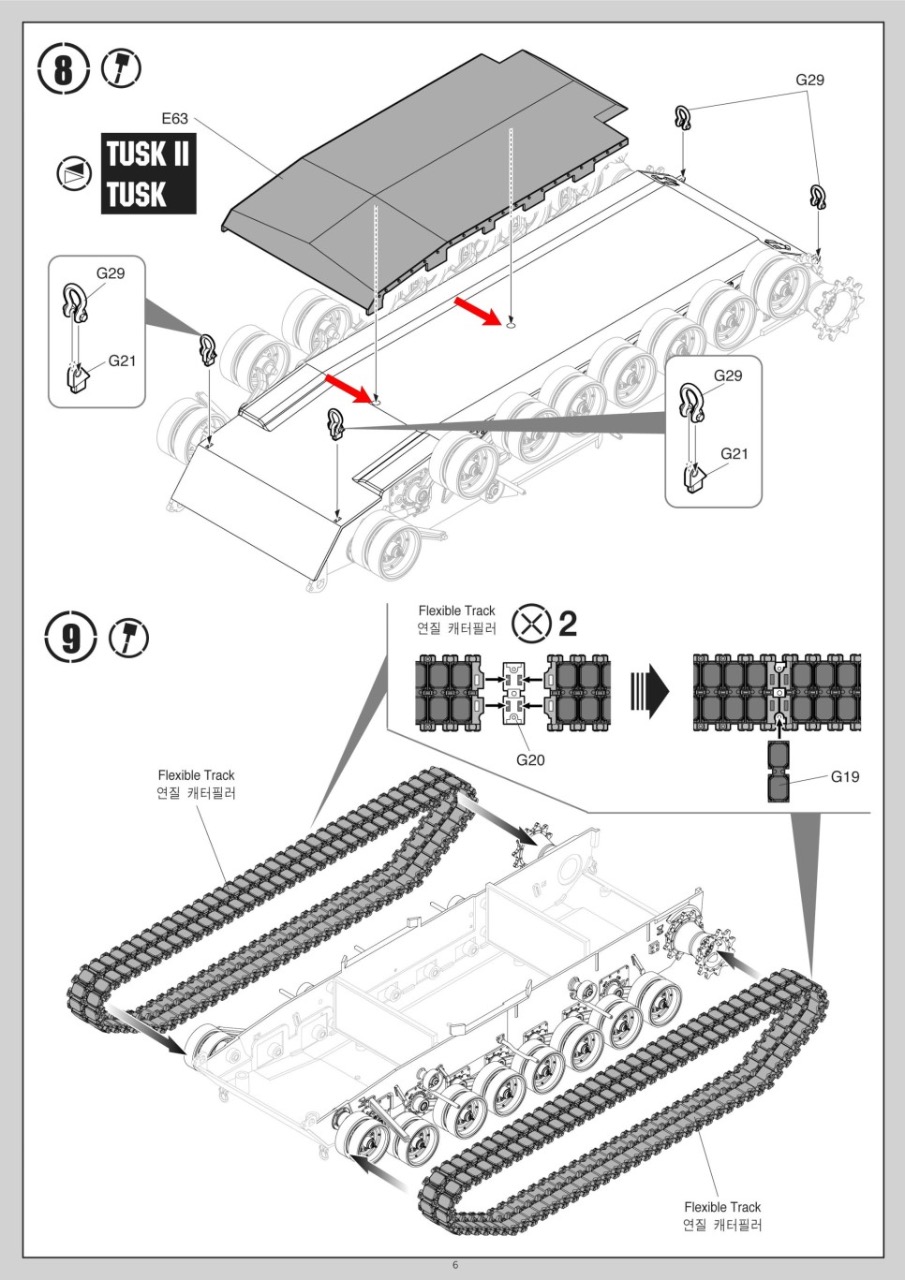 8

E63

G29

TUSK II
TUSK

G29

G21

G29

G21

9

Flexible Track
연질 캐터필러

2

G20

G19

Flexible Track
연질 캐터필러

Flexible Track
연질 캐터필러

6